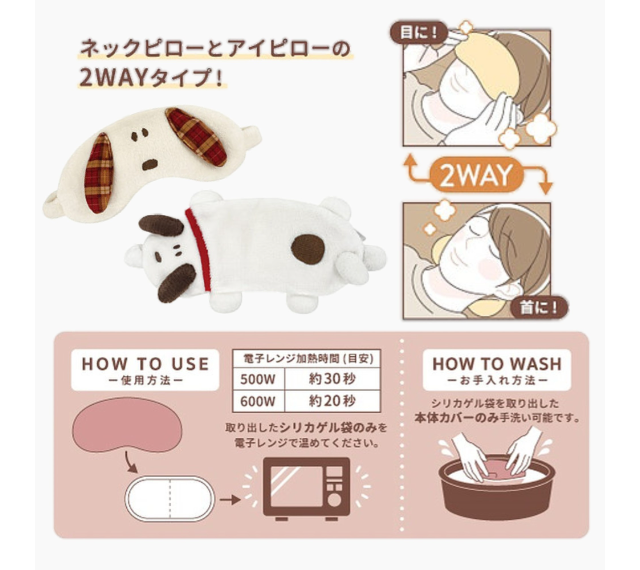 ネックピローとアイピローの
2WAYタイプ！

目に！

2WAY

首に！

HOW TO USE
ー使用方法ー

| 電子レンジ加熱時間（目安） | |
|---|---|
| 500W | 約30秒 |
| 600W | 約20秒 |

取り出したシリカゲル袋のみを電子レンジで温めてください。

HOW TO WASH
ーお手入れ方法ー

シリカゲル袋を取り出した本体カバーのみ手洗い可能です。